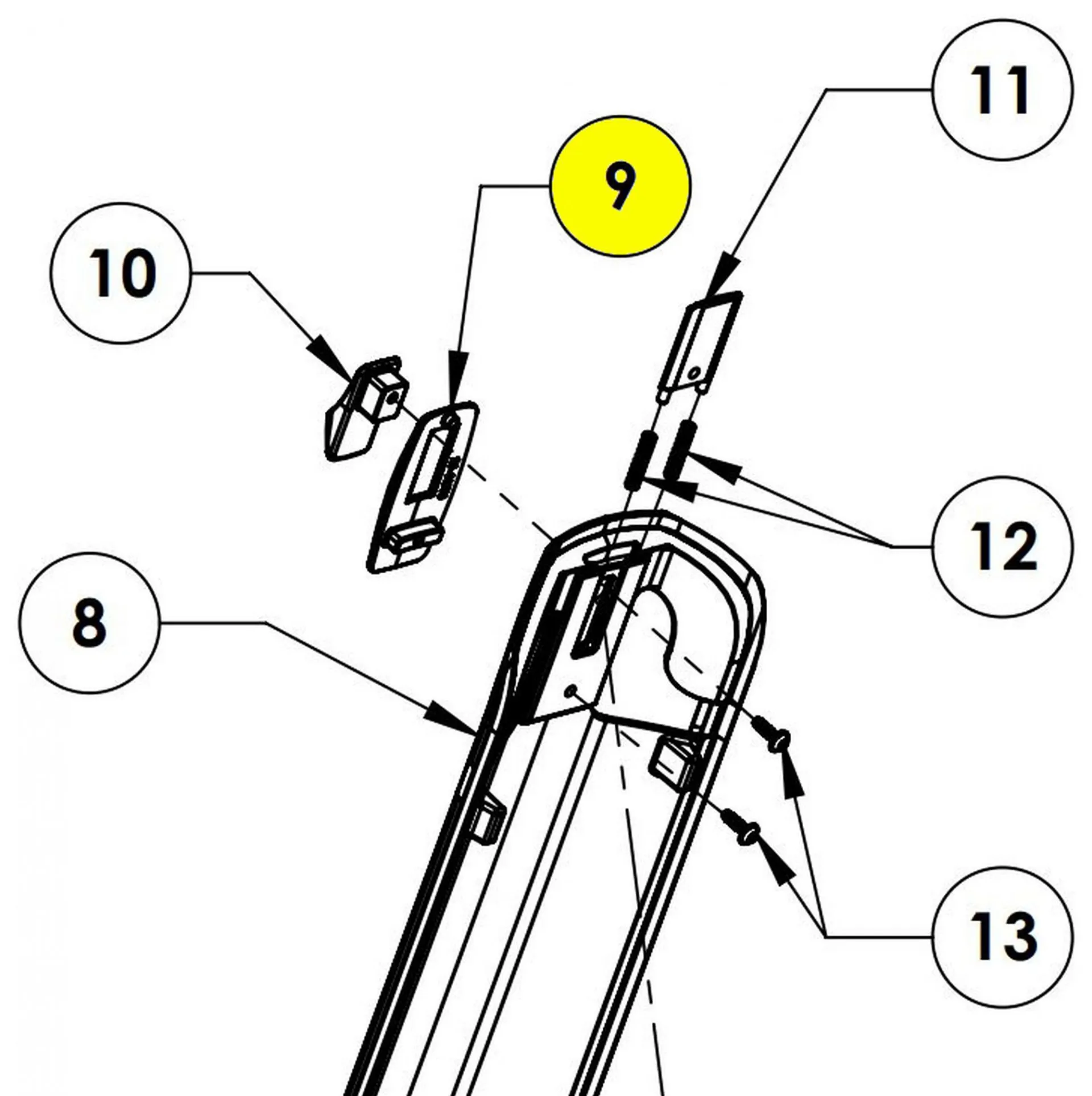 11
9
10
12
8
13